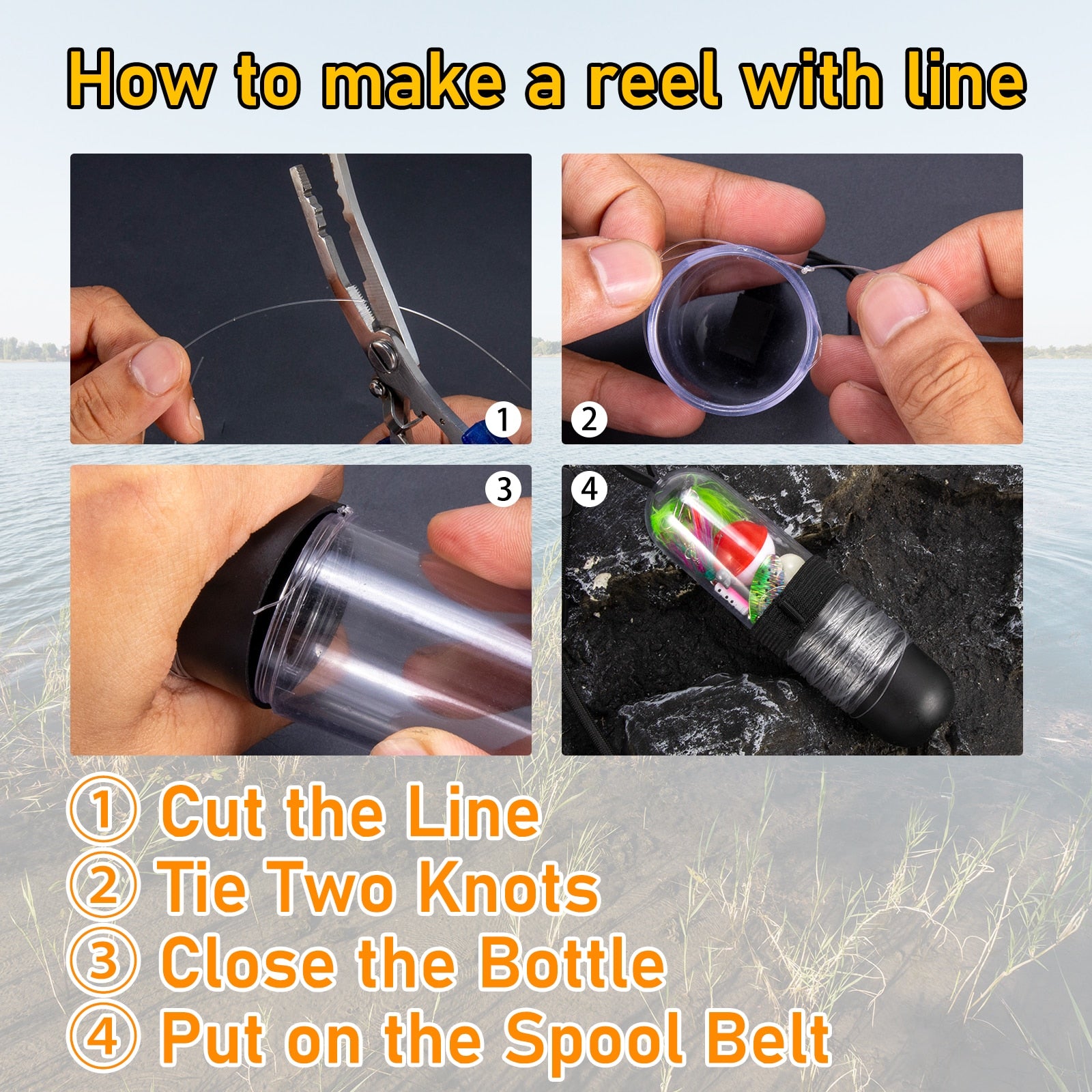 How to make a reel with line

1

2

3

4

① Cut the Line
② Tie Two Knots
③ Close the Bottle
④ Put on the Spool Belt